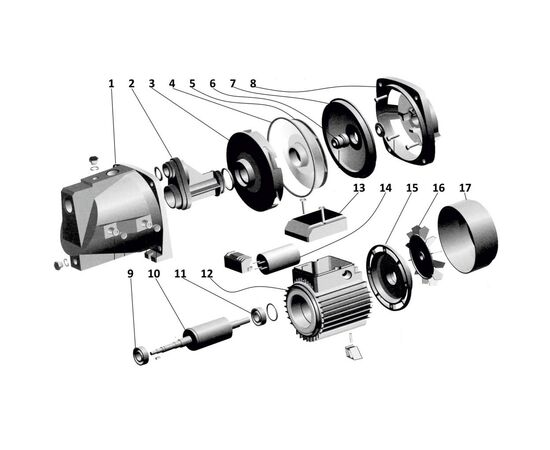 1 2 3 4 5 6 7 8
13 14 15 16 17
9 10 11 12