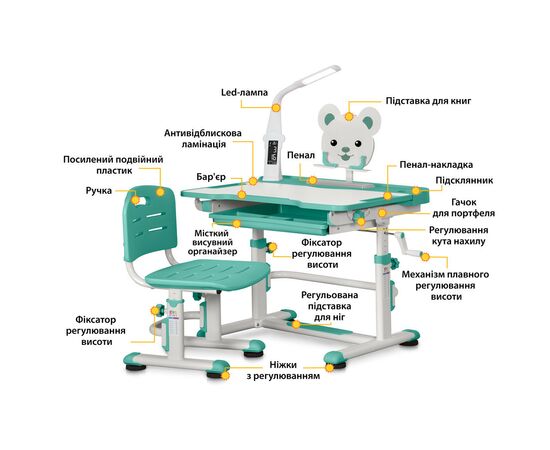 Led-лампа

Підставка для книг

Антивідблискова ламінація

Посилений подвійний пластик

Пенал

Пенал-накладка

Бар'єр

Підсклянник

Ручка

Гачок для портфеля

Місткий висувний органайзер

Фіксатор регулювання висоти

Регулювання кута нахилу

Механізм плавного регулювання висоти

Регульована підставка для ніг

Фіксатор регулювання висоти

Ніжки з регулюванням