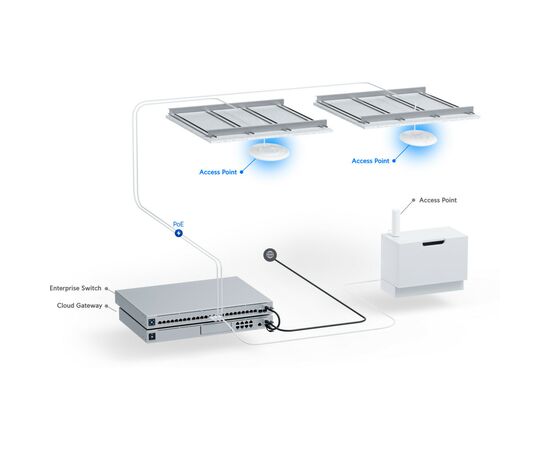 Access Point

Access Point

Access Point

PoE

Enterprise Switch

Cloud Gateway