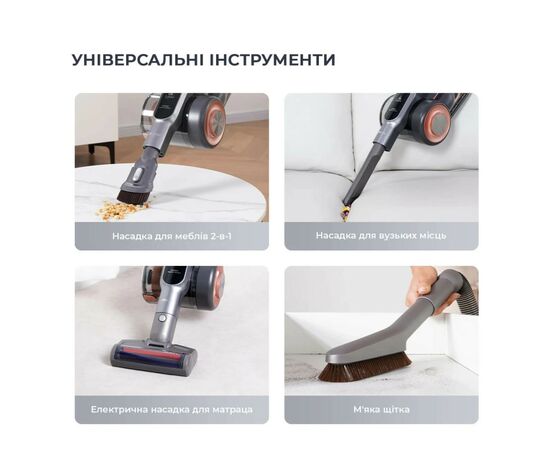 УНІВЕРСАЛЬНІ ІНСТРУМЕНТИ

Насадка для меблів 2-в-1

Насадка для вузьких місць

Електрична насадка для матраца

М'яка щітка