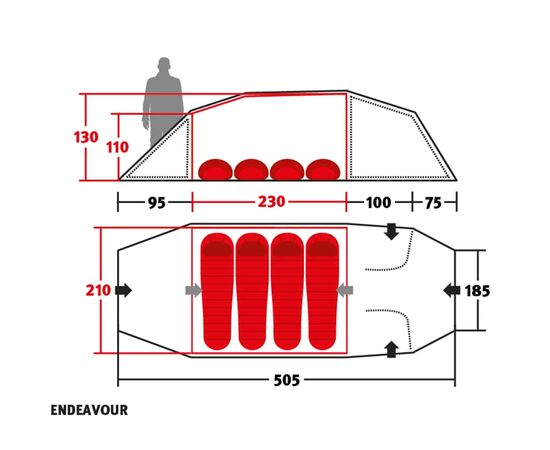 130
110
95
230
100
75
210
185
505
ENDEAVOUR