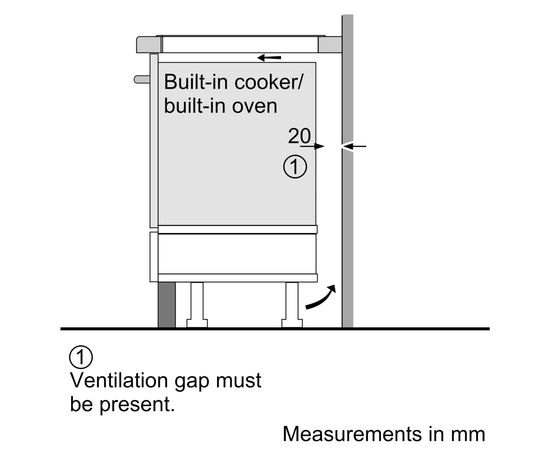 Built-in cooker/
built-in oven

20

①

①
Ventilation gap must be present.

Measurements in mm