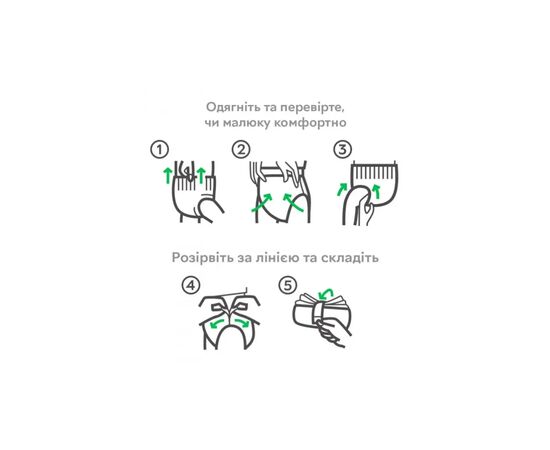 Одягніть та перевірте, чи малюку комфортно

①

②

③

Розірвіть за лінією та складіть

④

⑤