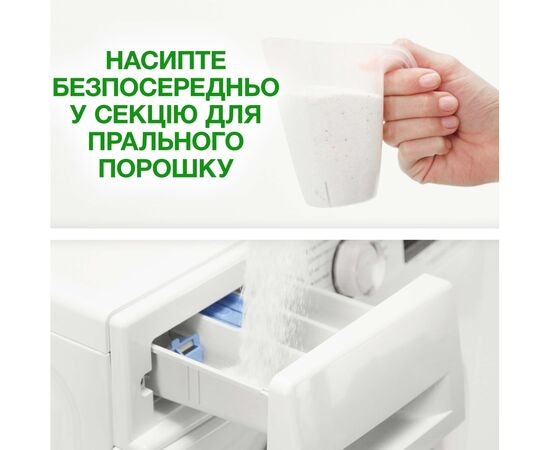 НАСИПТЕ БЕЗПОСЕРЕДНЬО У СЕКЦІЮ ДЛЯ ПРАЛЬНОГО ПОРОШКУ