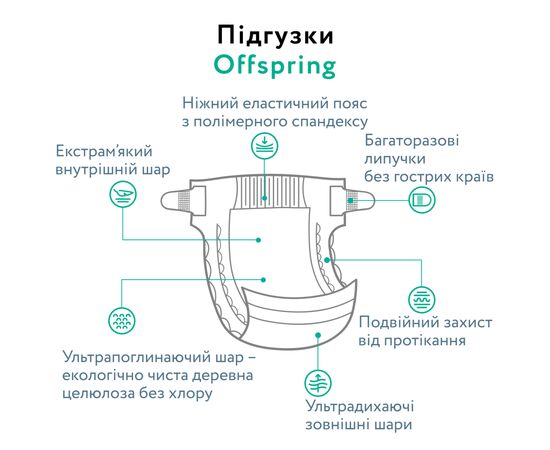 Підгузки
Offspring

Ніжний еластичний пояс з полімерного спандексу

Екстрам'який внутрішній шар

Багаторазові липучки без гострих країв

Подвійний захист від протікання

Ультрапоглинаючий шар – екологічно чиста деревна целюлоза без хлору

Ультрадихаючі зовнішні шари