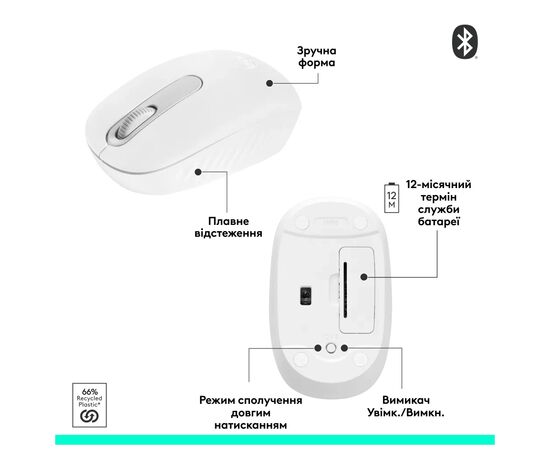 Зручна форма

Плавне відстеження

12 M

12-місячний термін служби батареї

66% Recycled Plastic*

Режим сполучення довгим натисканням

Вимикач Увімк./Вимкн.