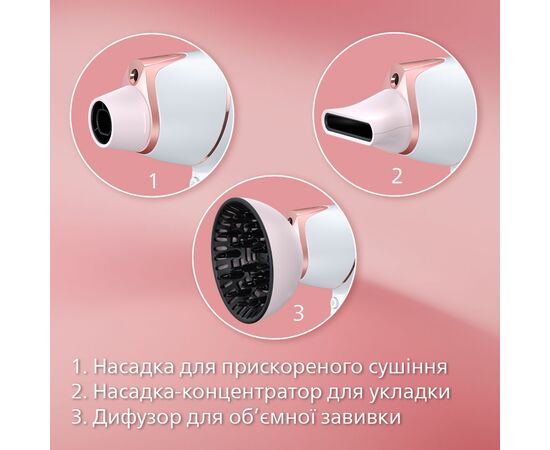 1

2

3

1. Насадка для прискореного сушіння
2. Насадка-концентратор для укладки
3. Дифузор для об'ємної завивки