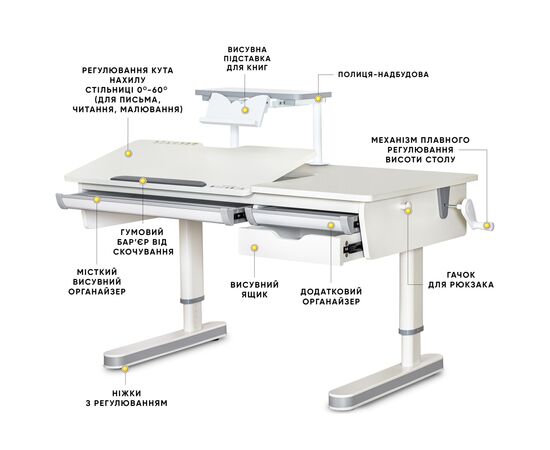 ВИСУВНА ПІДСТАВКА ДЛЯ КНИГ

РЕГУЛЮВАННЯ КУТА НАХИЛУ СТІЛЬНИЦІ 0°-60° (ДЛЯ ПИСЬМА, ЧИТАННЯ, МАЛЮВАННЯ)

ПОЛИЦЯ-НАДБУДОВА

МЕХАНІЗМ ПЛАВНОГО РЕГУЛЮВАННЯ ВИСОТИ СТОЛУ

ГУМОВИЙ БАР'ЄР ВІД СКОЧУВАННЯ

МІСТКИЙ ВИСУВНИЙ ОРГАНАЙЗЕР

ВИСУВНИЙ ЯЩИК

ДОДАТКОВИЙ ОРГАНАЙЗЕР

ГАЧОК ДЛЯ РЮКЗАКА

НІЖКИ З РЕГУЛЮВАННЯМ