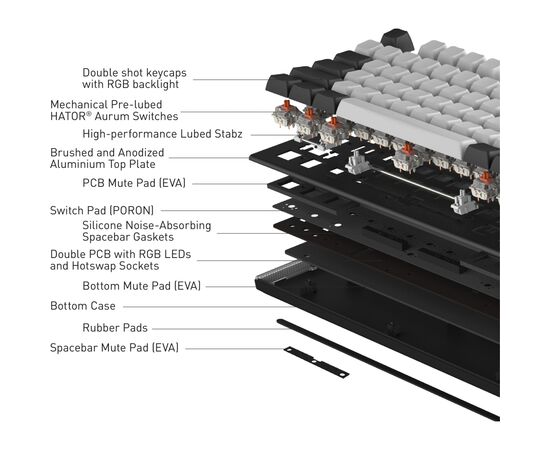 Double shot keycaps
with RGB backlight

Mechanical Pre-lubed
HATOR® Aurum Switches

High-performance Lubed Stabz

Brushed and Anodized
Aluminium Top Plate

PCB Mute Pad (EVA)

Switch Pad (PORON)

Silicone Noise-Absorbing
Spacebar Gaskets

Double PCB with RGB LEDs
and Hotswap Sockets

Bottom Mute Pad (EVA)

Bottom Case

Rubber Pads

Spacebar Mute Pad (EVA)