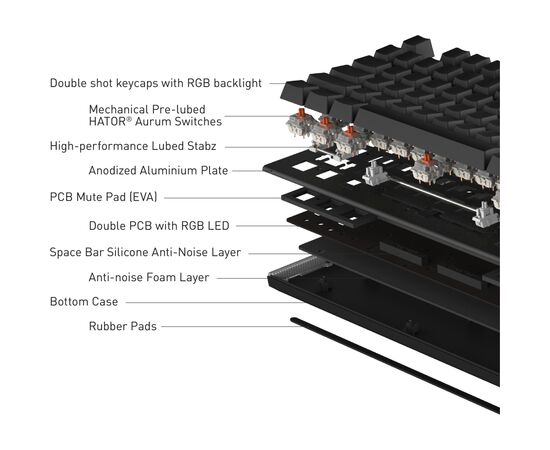 Double shot keycaps with RGB backlight

Mechanical Pre-lubed
HATOR® Aurum Switches

High-performance Lubed Stabz

Anodized Aluminium Plate

PCB Mute Pad (EVA)

Double PCB with RGB LED

Space Bar Silicone Anti-Noise Layer

Anti-noise Foam Layer

Bottom Case

Rubber Pads