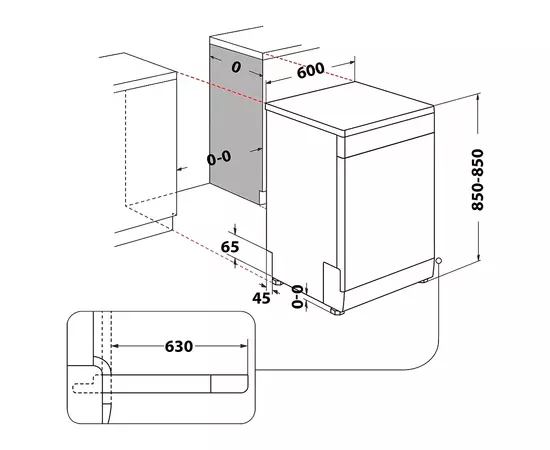 0
600
0-0
850-850
65
45
0-0
630