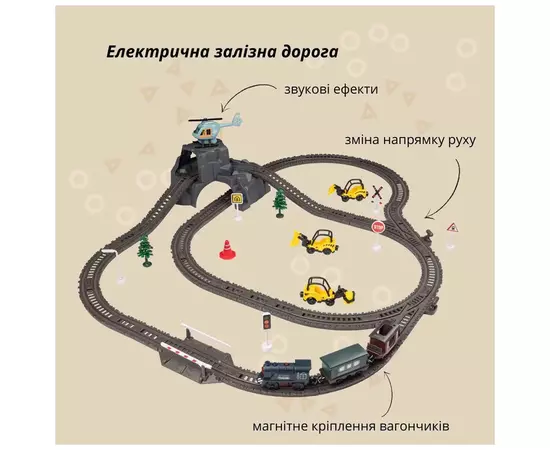 Електрична залізна дорога

звукові ефекти

зміна напрямку руху

STOP

магнітне кріплення вагончиків