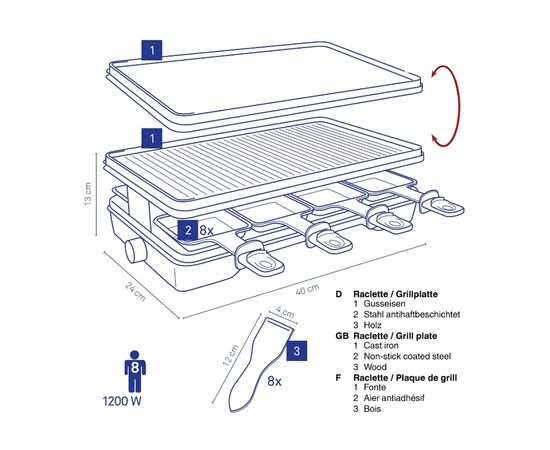 1

1

13 cm

2 8x

24 cm

40 cm

4 cm

12 cm

3

8x

8

1200 W

D Raclette / Grillplatte
1 Gusseisen
2 Stahl antihaftbeschichtet
3 Holz

GB Raclette / Grill plate
1 Cast iron
2 Non-stick coated steel
3 Wood

F Raclette / Plaque de grill
1 Fonte
2 Aier antiadhésif
3 Bois