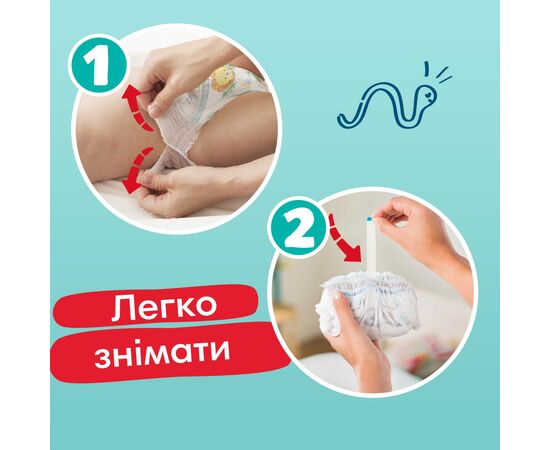 1

2

Легко
знімати