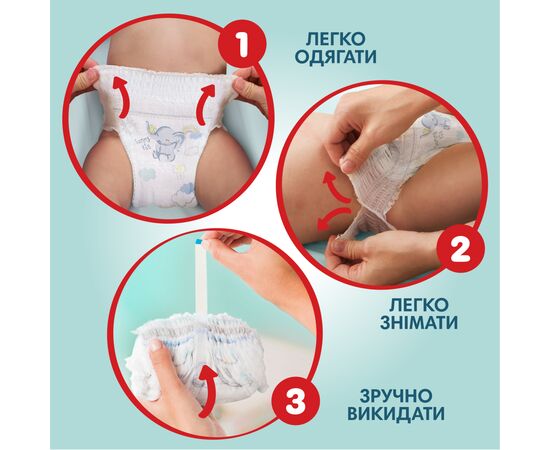 1
ЛЕГКО ОДЯГАТИ

2
ЛЕГКО ЗНІМАТИ

3
ЗРУЧНО ВИКИДАТИ