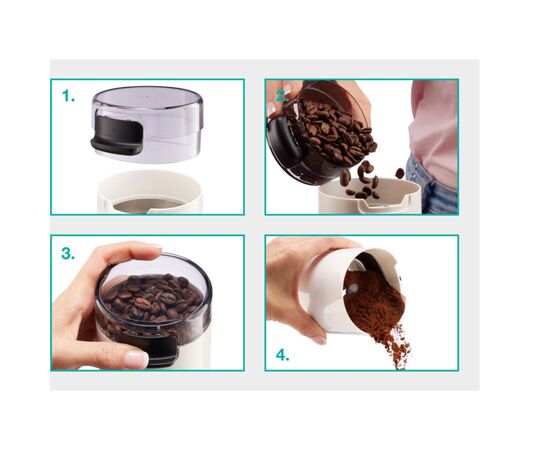 1.

2.

3.

4.