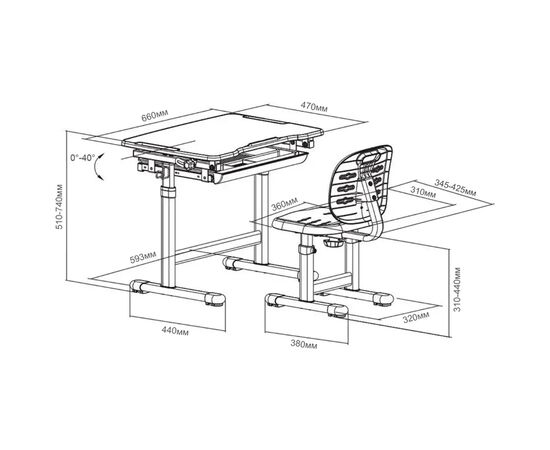 660мм
470мм
0°-40°
510-740мм
345-425мм
310мм
360мм
593мм
310-440мм
320мм
440мм
380мм