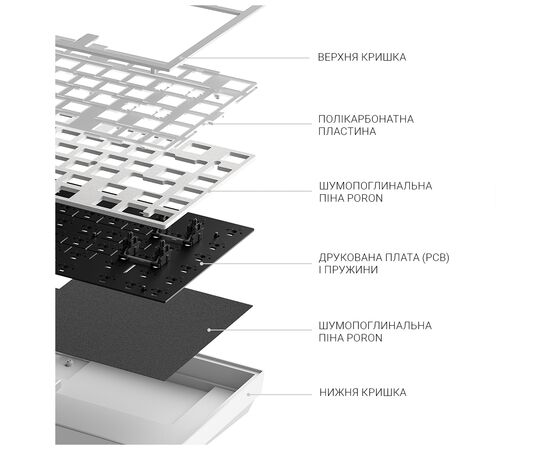 ВЕРХНЯ КРИШКА

ПОЛІКАРБОНАТНА ПЛАСТИНА

ШУМОПОГЛИНАЛЬНА ПІНА PORON

ДРУКОВАНА ПЛАТА (PCB) І ПРУЖИНИ

ШУМОПОГЛИНАЛЬНА ПІНА PORON

НИЖНЯ КРИШКА