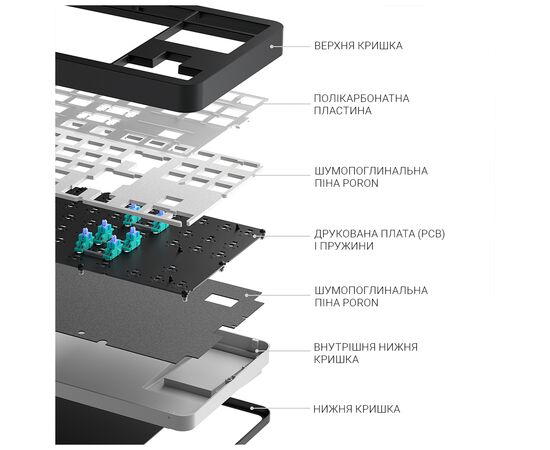 ВЕРХНЯ КРИШКА

ПОЛІКАРБОНАТНА ПЛАСТИНА

ШУМОПОГЛИНАЛЬНА ПІНА PORON

ДРУКОВАНА ПЛАТА (PCB) І ПРУЖИНИ

ШУМОПОГЛИНАЛЬНА ПІНА PORON

ВНУТРІШНЯ НИЖНЯ КРИШКА

НИЖНЯ КРИШКА