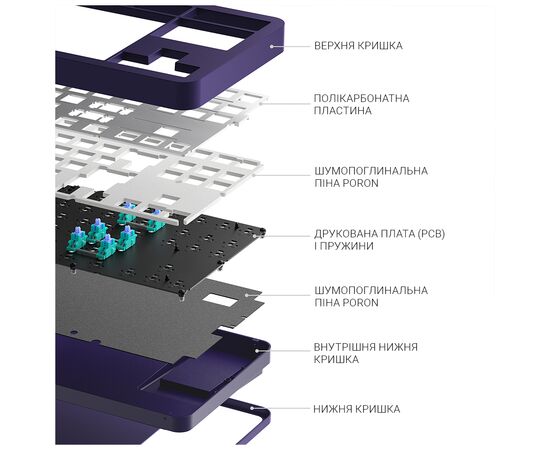 ВЕРХНЯ КРИШКА

ПОЛІКАРБОНАТНА ПЛАСТИНА

ШУМОПОГЛИНАЛЬНА ПІНА PORON

ДРУКОВАНА ПЛАТА (PCB) І ПРУЖИНИ

ШУМОПОГЛИНАЛЬНА ПІНА PORON

ВНУТРІШНЯ НИЖНЯ КРИШКА

НИЖНЯ КРИШКА