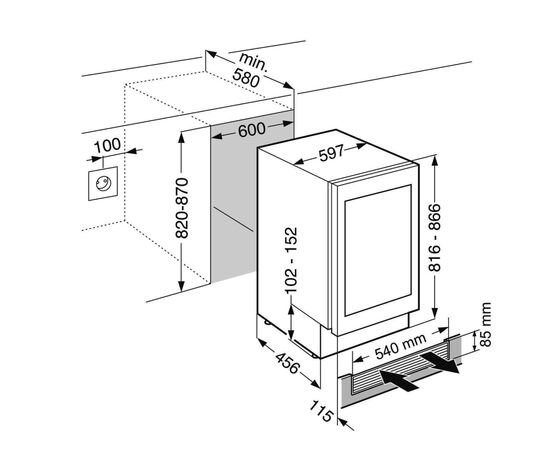 min.
580
600
100
820-870
597
816 - 866
102 - 152
540 mm
85 mm
456
115