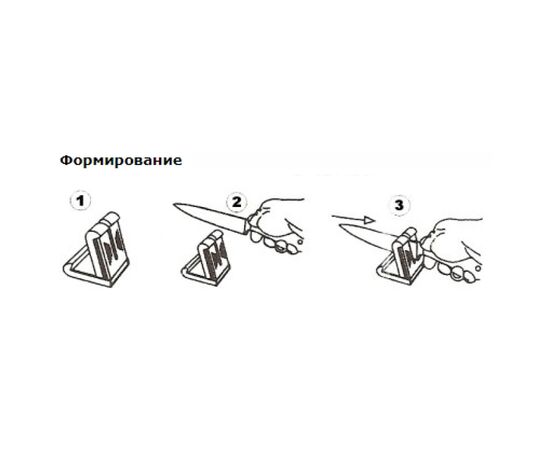 Формирование

1

2

3