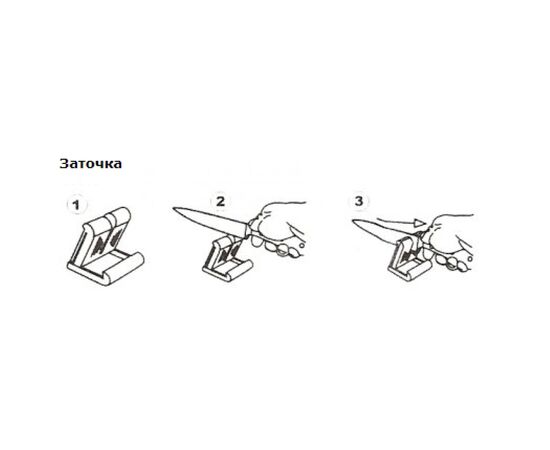 Заточка

1

2

3