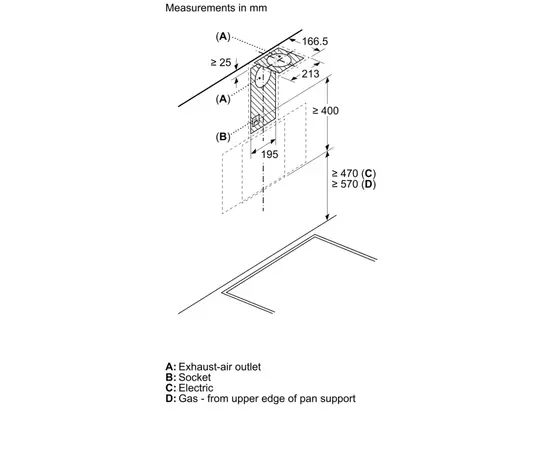 Measurements in mm

(A)
166.5
≥ 25
213
(A)
≥ 400
(B)
195
≥ 470 (C)
≥ 570 (D)

A: Exhaust-air outlet
B: Socket
C: Electric
D: Gas - from upper edge of pan support