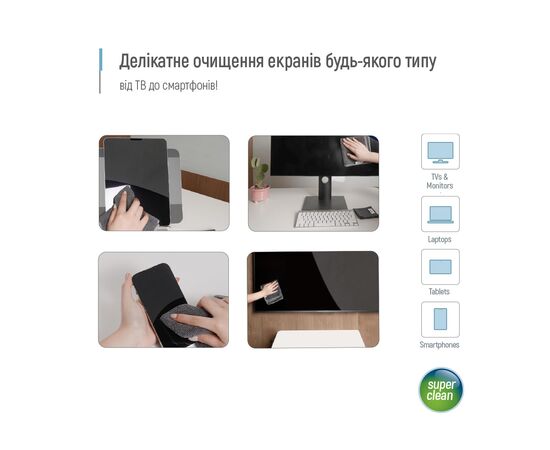 Делікатне очищення екранів будь-якого типу
від ТВ до смартфонів!

TVs & Monitors

Laptops

Tablets

Smartphones

super clean