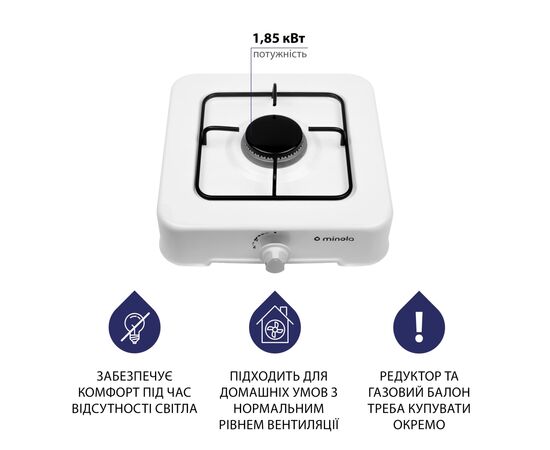 1,85 кВт
потужність

minola

ЗАБЕЗПЕЧУЄ КОМФОРТ ПІД ЧАС ВІДСУТНОСТІ СВІТЛА

ПІДХОДИТЬ ДЛЯ ДОМАШНІХ УМОВ З НОРМАЛЬНИМ РІВНЕМ ВЕНТИЛЯЦІЇ

РЕДУКТОР ТА ГАЗОВИЙ БАЛОН ТРЕБА КУПУВАТИ ОКРЕМО