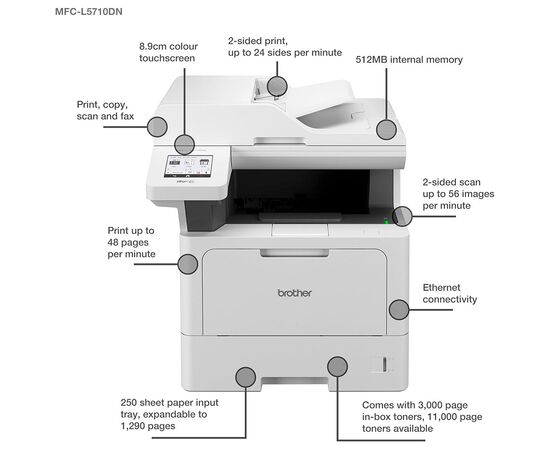 MFC-L5710DN

8.9cm colour touchscreen

2-sided print, up to 24 sides per minute

512MB internal memory

Print, copy, scan and fax

2-sided scan up to 56 images per minute

Print up to 48 pages per minute

brother

Ethernet connectivity

250 sheet paper input tray, expandable to 1,290 pages

Comes with 3,000 page in-box toners, 11,000 page toners available