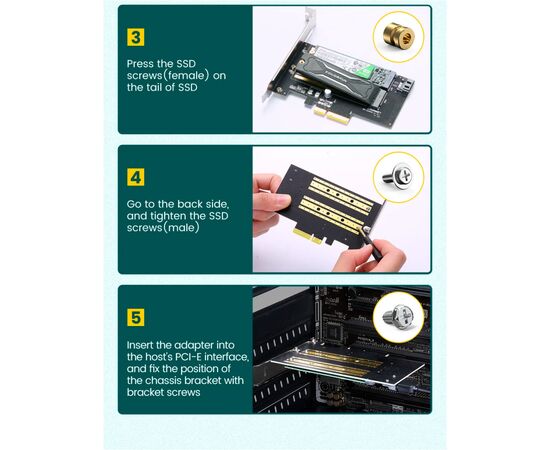 3

Press the SSD screws(female) on the tail of SSD

4

Go to the back side, and tighten the SSD screws(male)

5

Insert the adapter into the host's PCI-E interface, and fix the position of the chassis bracket with bracket screws