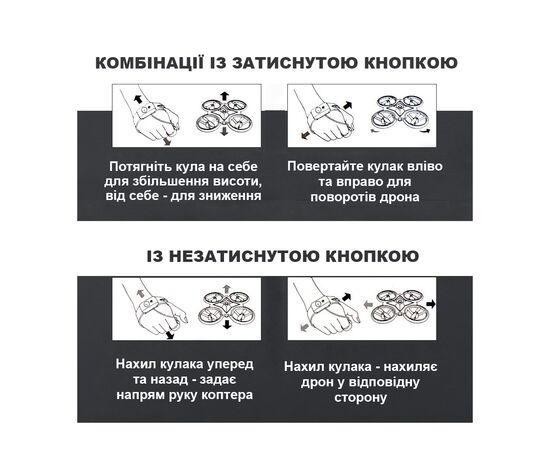 КОМБІНАЦІЇ ІЗ ЗАТИСНУТОЮ КНОПКОЮ

Потягніть кула на себе для збільшення висоти, від себе - для зниження

Повертайте кулак вліво та вправо для поворотів дрона

ІЗ НЕЗАТИСНУТОЮ КНОПКОЮ

Нахил кулака уперед та назад - задає напрям руку коптера

Нахил кулака - нахиляє дрон у відповідну сторону