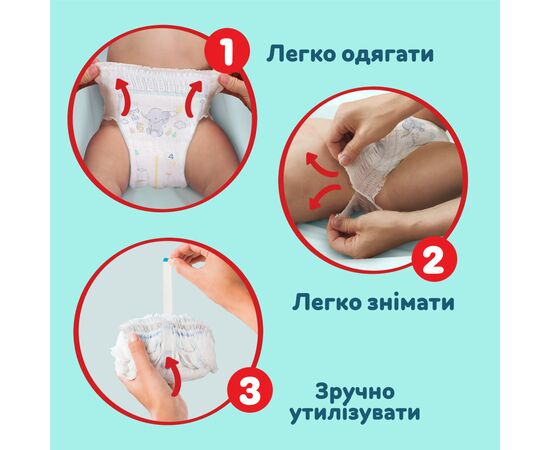 1
Легко одягати

2
Легко знімати

3
Зручно утилізувати