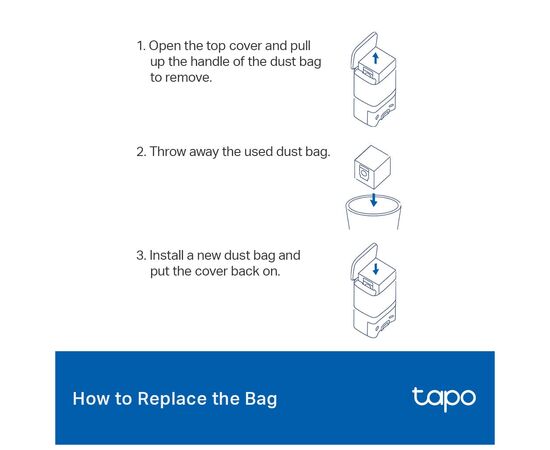 1. Open the top cover and pull up the handle of the dust bag to remove.

2. Throw away the used dust bag.

3. Install a new dust bag and put the cover back on.

How to Replace the Bag

tapo