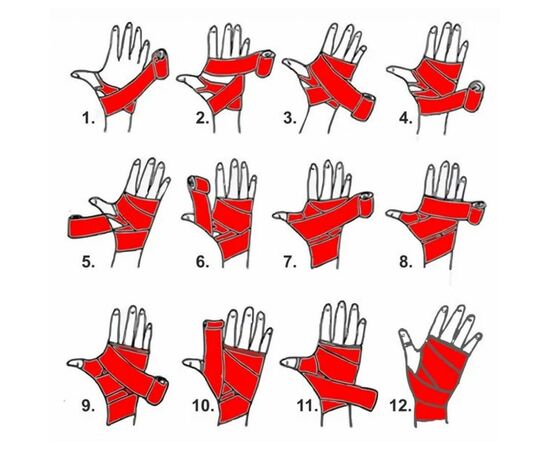 1. 2. 3. 4.

5. 6. 7. 8.

9. 10. 11. 12.