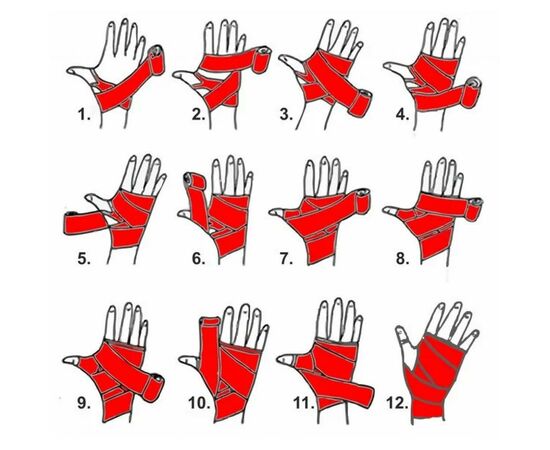 1.
2.
3.
4.
5.
6.
7.
8.
9.
10.
11.
12.