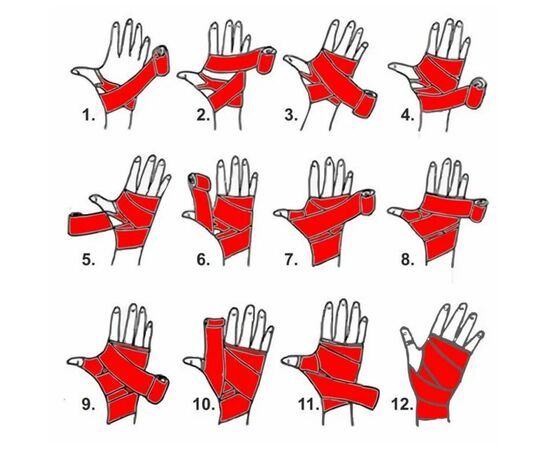 1.
2.
3.
4.
5.
6.
7.
8.
9.
10.
11.
12.