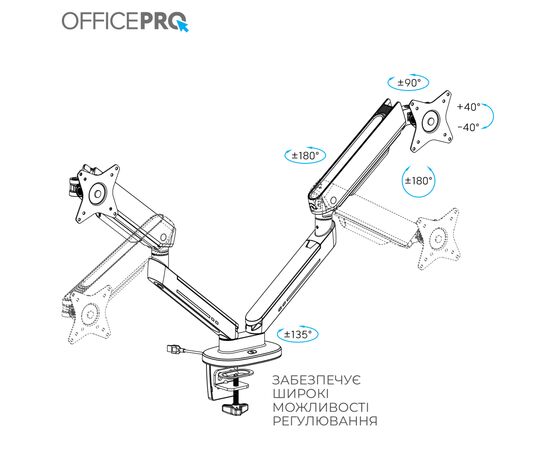 OFFICEPRO

±90°

+40°

-40°

±180°

±180°

±135°

ЗАБЕЗПЕЧУЄ ШИРОКІ МОЖЛИВОСТІ РЕГУЛЮВАННЯ