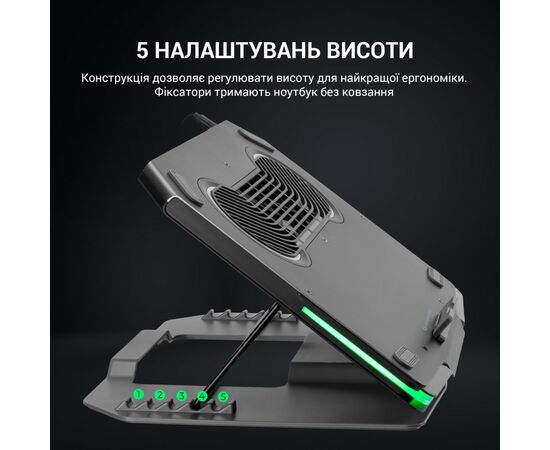 5 НАЛАШТУВАНЬ ВИСОТИ

Конструкція дозволяє регулювати висоту для найкращої ергономіки. Фіксатори тримають ноутбук без ковзання

1 2 3 4 5