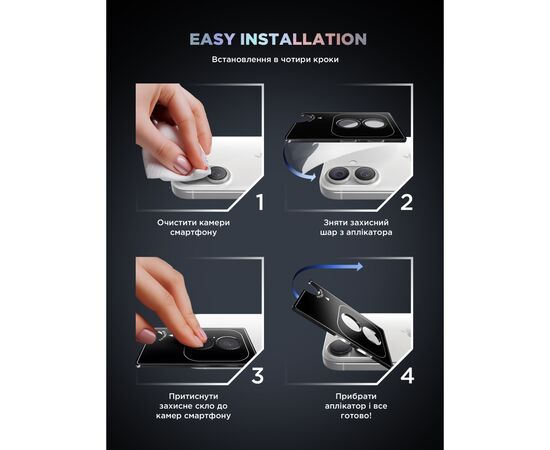 EASY INSTALLATION

Встановлення в чотири кроки

1

Очистити камери смартфону

2

Зняти захисний шар з аплікатора

3

Притиснути захисне скло до камер смартфону

4

Прибрати аплікатор і все готово!