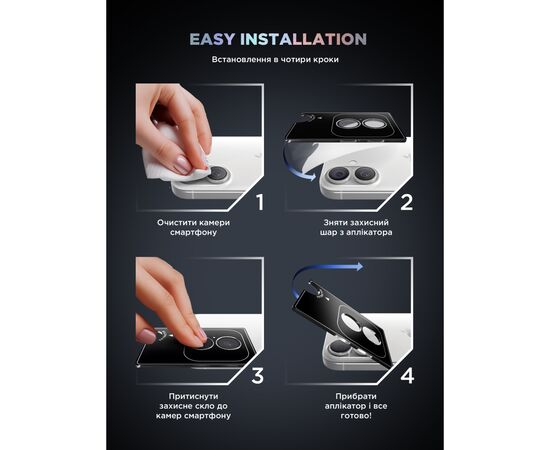 EASY INSTALLATION

Встановлення в чотири кроки

1

Очистити камери смартфону

2

Зняти захисний шар з аплікатора

3

Притиснути захисне скло до камер смартфону

4

Прибрати аплікатор і все готово!