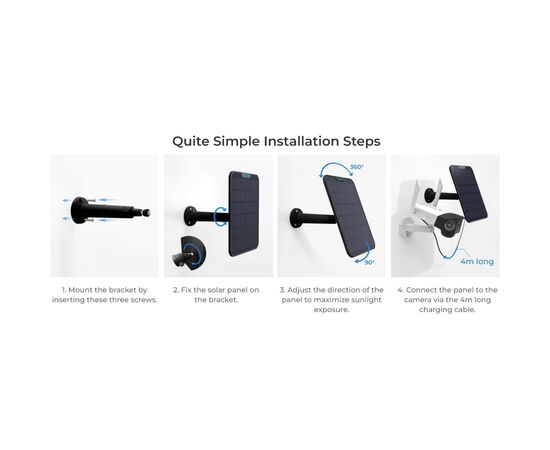 Quite Simple Installation Steps

360°

90°

4m long

1. Mount the bracket by inserting these three screws.

2. Fix the solar panel on the bracket.

3. Adjust the direction of the panel to maximize sunlight exposure.

4. Connect the panel to the camera via the 4m long charging cable.