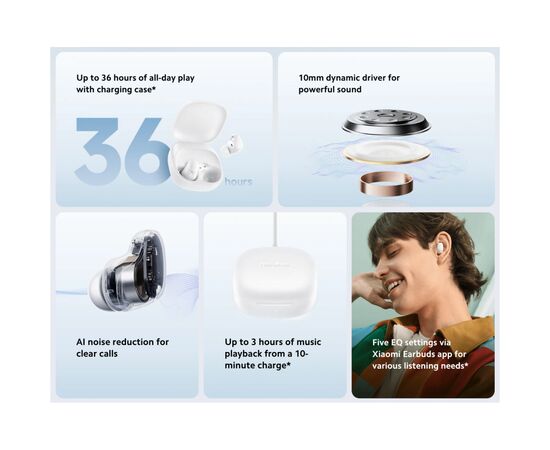 Up to 36 hours of all-day play with charging case*

36 hours

10mm dynamic driver for powerful sound

AI noise reduction for clear calls

Up to 3 hours of music playback from a 10-minute charge*

Five EQ settings via Xiaomi Earbuds app for various listening needs*