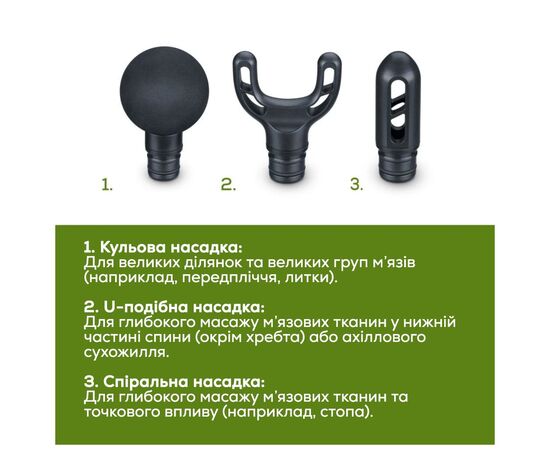 1.

2.

3.

1. Кульова насадка:
Для великих ділянок та великих груп м'язів (наприклад, передпліччя, литки).

2. U-подібна насадка:
Для глибокого масажу м'язових тканин у нижній частині спини (окрім хребта) або ахіллового сухожилля.

3. Спіральна насадка:
Для глибокого масажу м'язових тканин та точкового впливу (наприклад, стопа).