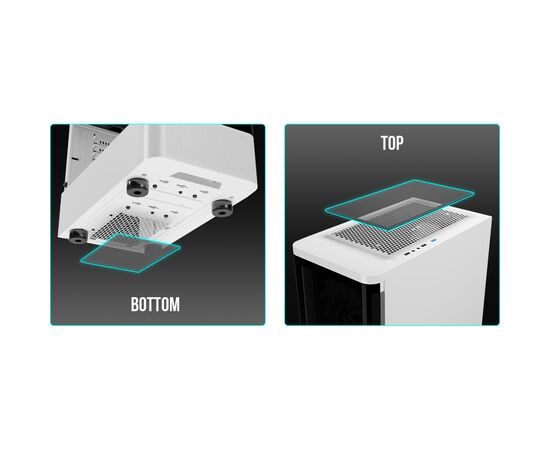 BOTTOM

TOP