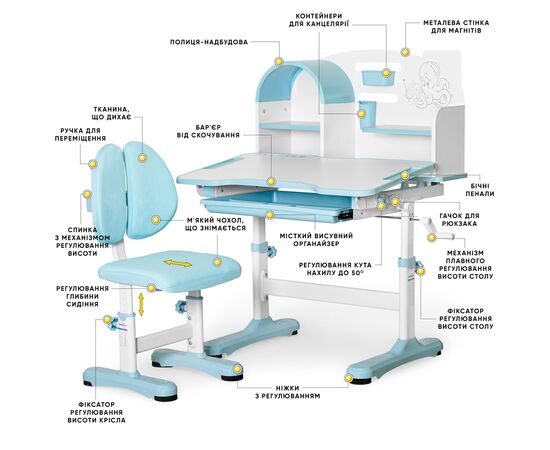 КОНТЕЙНЕРИ ДЛЯ КАНЦЕЛЯРІЇ

МЕТАЛЕВА СТІНКА ДЛЯ МАГНІТІВ

ПОЛИЦЯ-НАДБУДОВА

ТКАНИНА, ЩО ДИХАЄ

РУЧКА ДЛЯ ПЕРЕМІЩЕННЯ

БАР'ЄР ВІД СКОЧУВАННЯ

БІЧНІ ПЕНАЛИ

ГАЧОК ДЛЯ РЮКЗАКА

СПИНКА З МЕХАНІЗМОМ РЕГУЛЮВАННЯ ВИСОТИ

М'ЯКИЙ ЧОХОЛ, ЩО ЗНІМАЄТЬСЯ

МІСТКИЙ ВИСУВНИЙ ОРГАНАЙЗЕР

МЕХАНІЗМ ПЛАВНОГО РЕГУЛЮВАННЯ ВИСОТИ СТОЛУ

РЕГУЛЮВАННЯ КУТА НАХИЛУ ДО 50°

РЕГУЛЮВАННЯ ГЛИБИНИ СИДІННЯ

ФІКСАТОР РЕГУЛЮВАННЯ ВИСОТИ СТОЛУ

НІЖКИ З РЕГУЛЮВАННЯМ

ФІКСАТОР РЕГУЛЮВАННЯ ВИСОТИ КРІСЛА