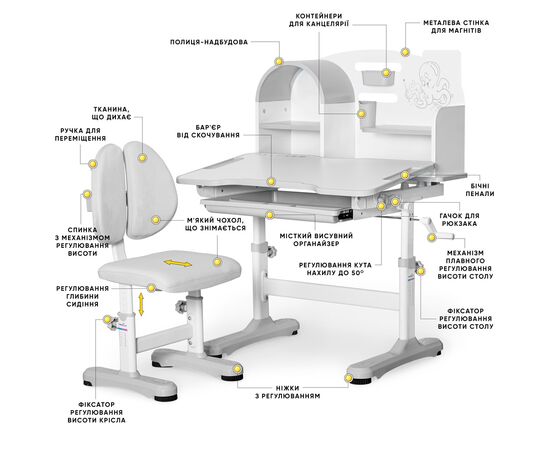 КОНТЕЙНЕРИ ДЛЯ КАНЦЕЛЯРІЇ

МЕТАЛЕВА СТІНКА ДЛЯ МАГНІТІВ

ПОЛИЦЯ-НАДБУДОВА

ТКАНИНА, ЩО ДИХАЄ

РУЧКА ДЛЯ ПЕРЕМІЩЕННЯ

БАР'ЄР ВІД СКОЧУВАННЯ

БІЧНІ ПЕНАЛИ

ГАЧОК ДЛЯ РЮКЗАКА

СПИНКА З МЕХАНІЗМОМ РЕГУЛЮВАННЯ ВИСОТИ

М'ЯКИЙ ЧОХОЛ, ЩО ЗНІМАЄТЬСЯ

МІСТКИЙ ВИСУВНИЙ ОРГАНАЙЗЕР

МЕХАНІЗМ ПЛАВНОГО РЕГУЛЮВАННЯ ВИСОТИ СТОЛУ

РЕГУЛЮВАННЯ КУТА НАХИЛУ ДО 50°

РЕГУЛЮВАННЯ ГЛИБИНИ СИДІННЯ

ФІКСАТОР РЕГУЛЮВАННЯ ВИСОТИ СТОЛУ

НІЖКИ З РЕГУЛЮВАННЯМ

ФІКСАТОР РЕГУЛЮВАННЯ ВИСОТИ КРІСЛА