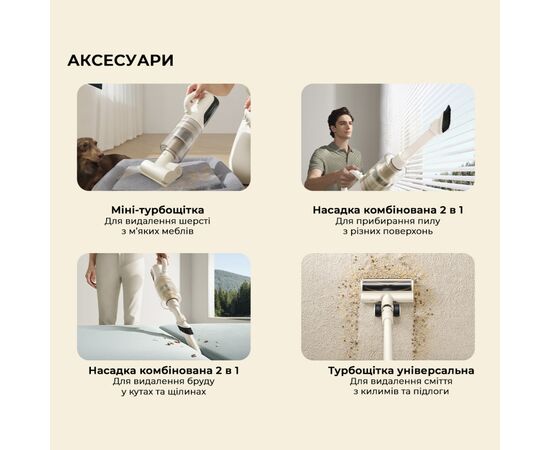 АКСЕСУАРИ

Міні-турбощітка
Для видалення шерсті з м'яких меблів

Насадка комбінована 2 в 1
Для прибирання пилу з різних поверхонь

Насадка комбінована 2 в 1
Для видалення бруду у кутах та щілинах

Турбощітка універсальна
Для видалення сміття з килимів та підлоги