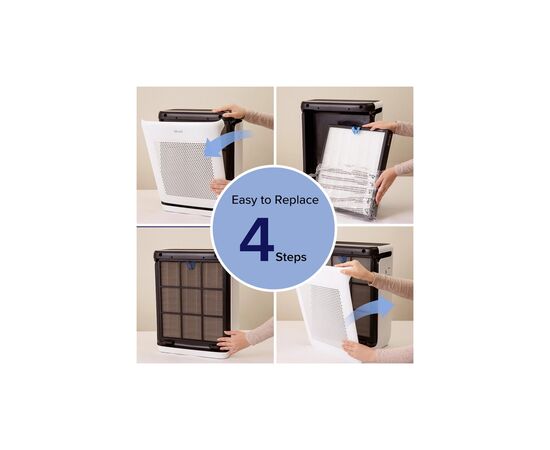 Easy to Replace
4 Steps